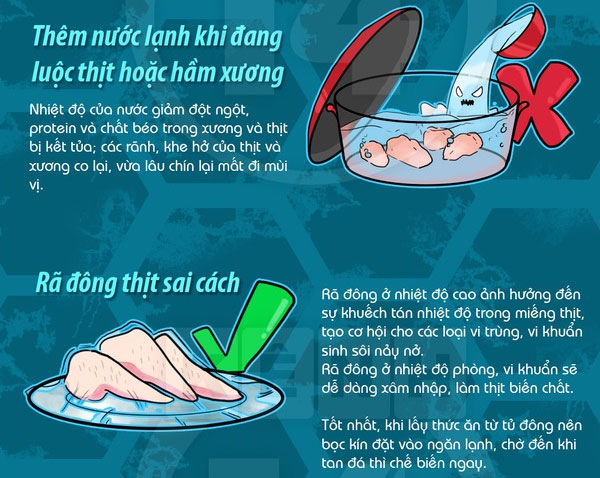 Thêm nước lạnh khi đang luộc thịt hoặc hầm xương

Nhiệt độ của nước giảm đột ngột, protein và chất béo trong xương và thịt bị kết tủa; các rãnh, khe hở của thịt và xương co lại, vừa lâu chín lại mất đi mùi vị.

Rã đông thịt sai cách

Rã đông ở nhiệt độ cao ảnh hưởng đến sự khuếch tán nhiệt độ trong miếng thịt, tạo cơ hội cho các loại vi trùng, vi khuẩn sinh sôi nảy nở.
Rã đông ở nhiệt độ phòng, vi khuẩn sẽ dễ dàng xâm nhập, làm thịt biến chất.

Tốt nhất, khi lấy thức ăn từ tủ đông nên bọc kín đặt vào ngăn lạnh, chờ đến khi tan đá thì chế biến ngay.