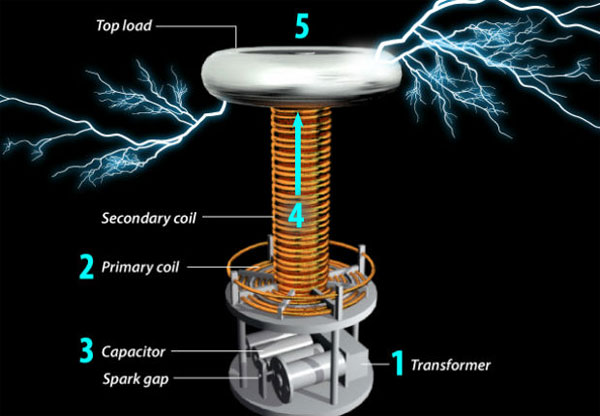 Top load
5
Secondary coil
4
2 Primary coil
3 Capacitor
Spark gap
1 Transformer