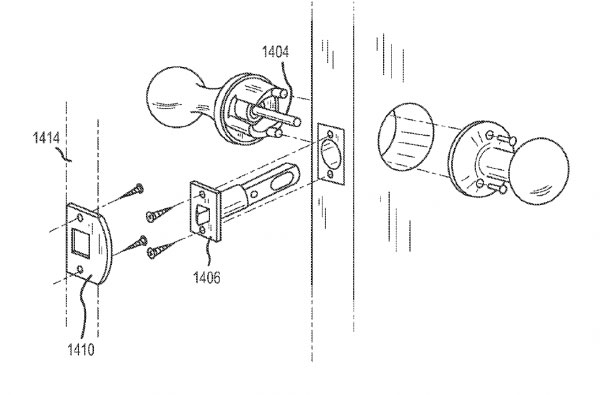 1404

1414

1406

1410